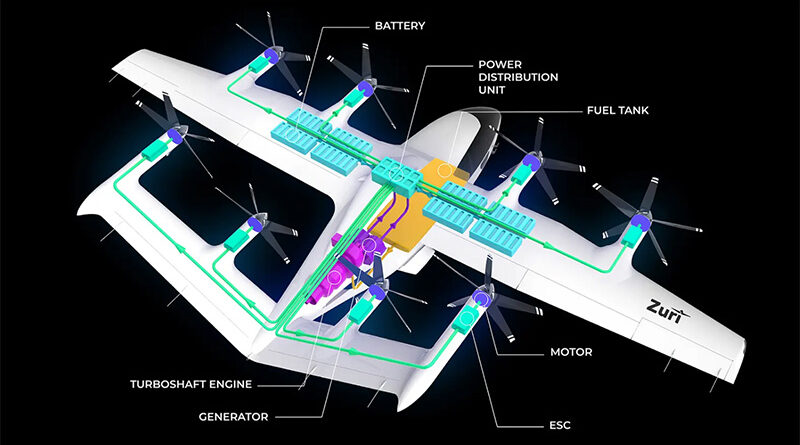 BATTERY

POWER DISTRIBUTION UNIT

FUEL TANK

Zuri

MOTOR

TURBOSHAFT ENGINE

GENERATOR

ESC